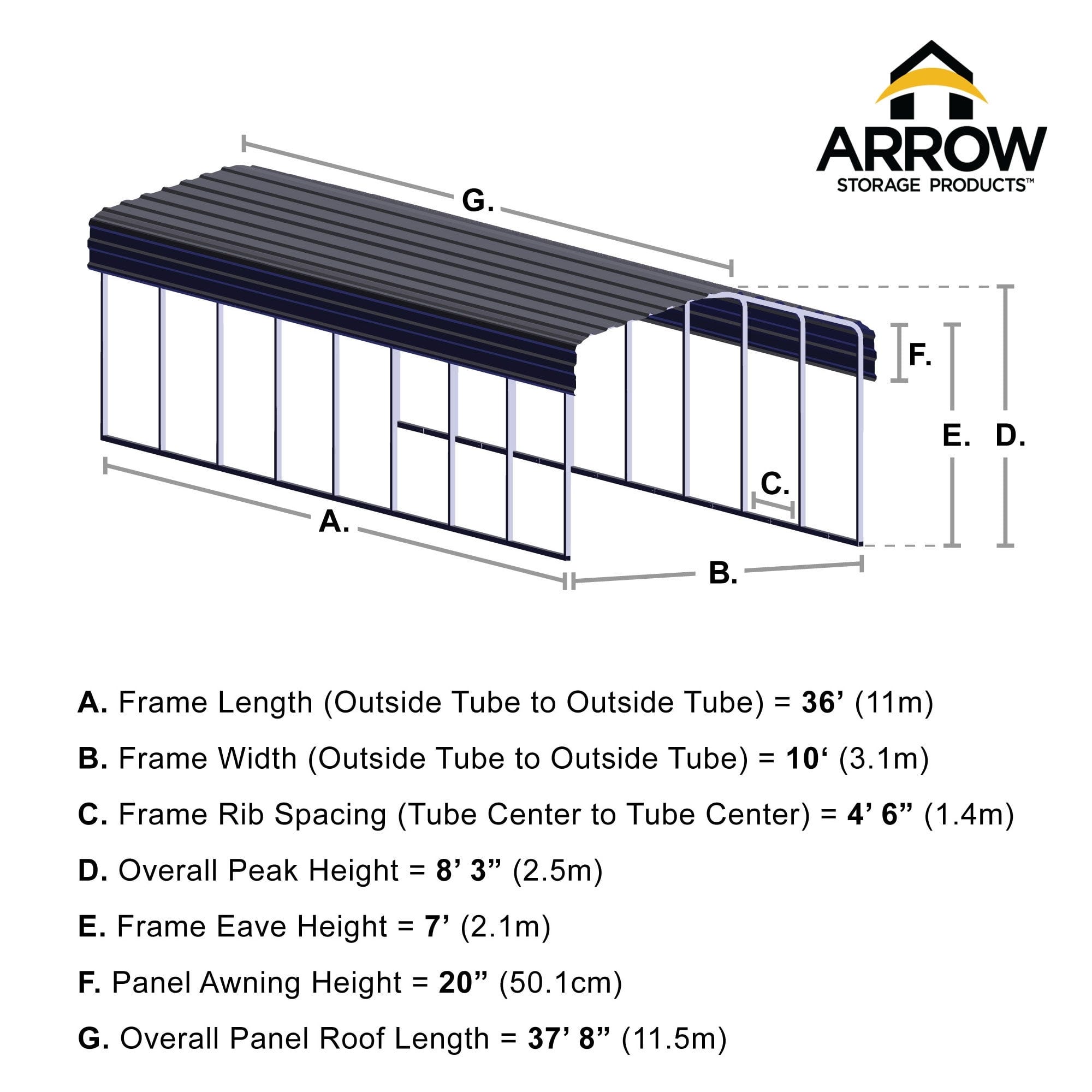 ARROW
STORAGE PRODUCTS™

G.

F.

E.

D.

C.

A.

B.

A. Frame Length (Outside Tube to Outside Tube) = 36’ (11m)

B. Frame Width (Outside Tube to Outside Tube) = 10‘ (3.1m)

C. Frame Rib Spacing (Tube Center to Tube Center) = 4’ 6” (1.4m)

D. Overall Peak Height = 8’ 3” (2.5m)

E. Frame Eave Height = 7’ (2.1m)

F. Panel Awning Height = 20” (50.1cm)

G. Overall Panel Roof Length = 37’ 8” (11.5m)