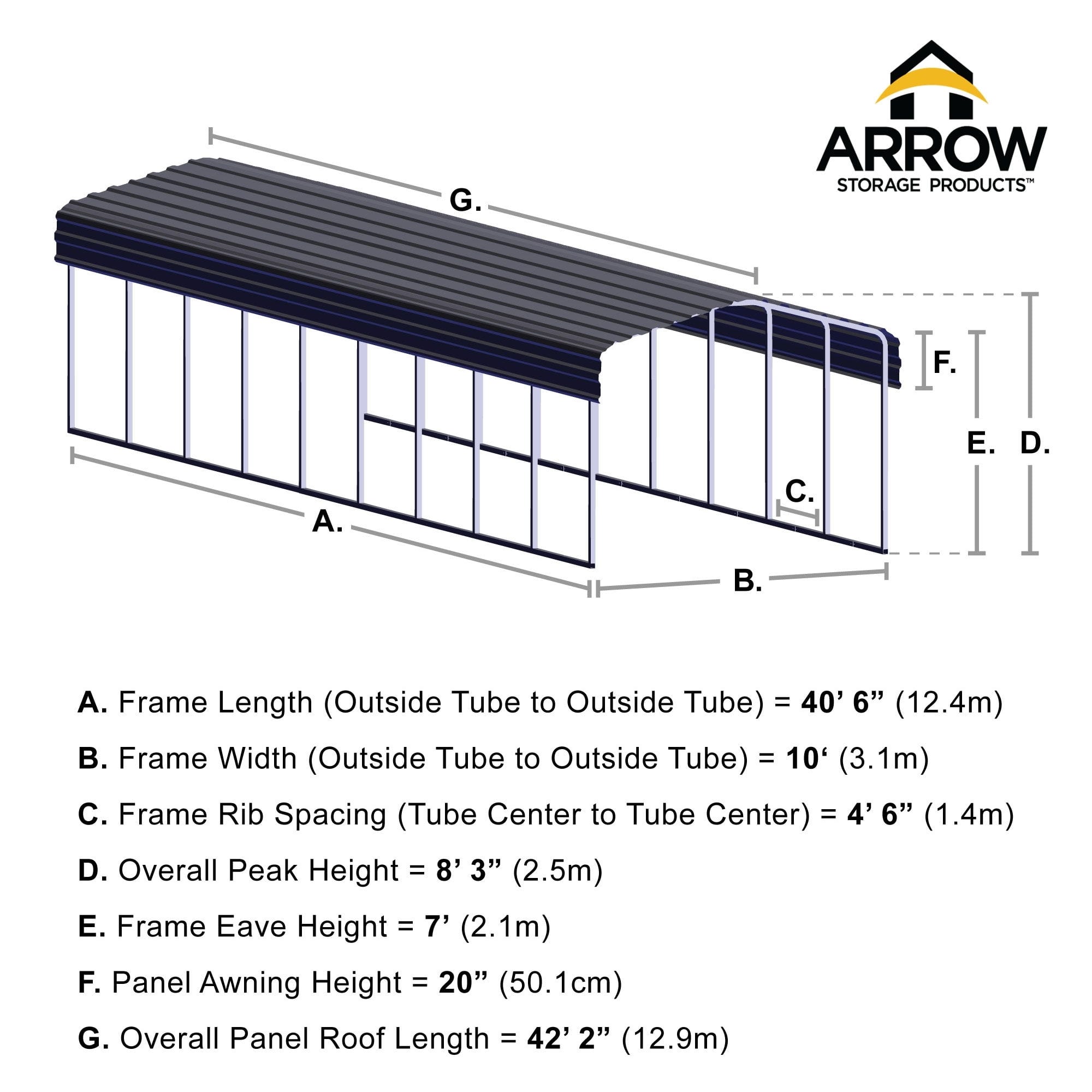 ARROW
STORAGE PRODUCTS™

G.

F.

E. D.

C.

A.

B.

A. Frame Length (Outside Tube to Outside Tube) = 40’ 6” (12.4m)

B. Frame Width (Outside Tube to Outside Tube) = 10‘ (3.1m)

C. Frame Rib Spacing (Tube Center to Tube Center) = 4’ 6” (1.4m)

D. Overall Peak Height = 8’ 3” (2.5m)

E. Frame Eave Height = 7’ (2.1m)

F. Panel Awning Height = 20” (50.1cm)

G. Overall Panel Roof Length = 42’ 2” (12.9m)