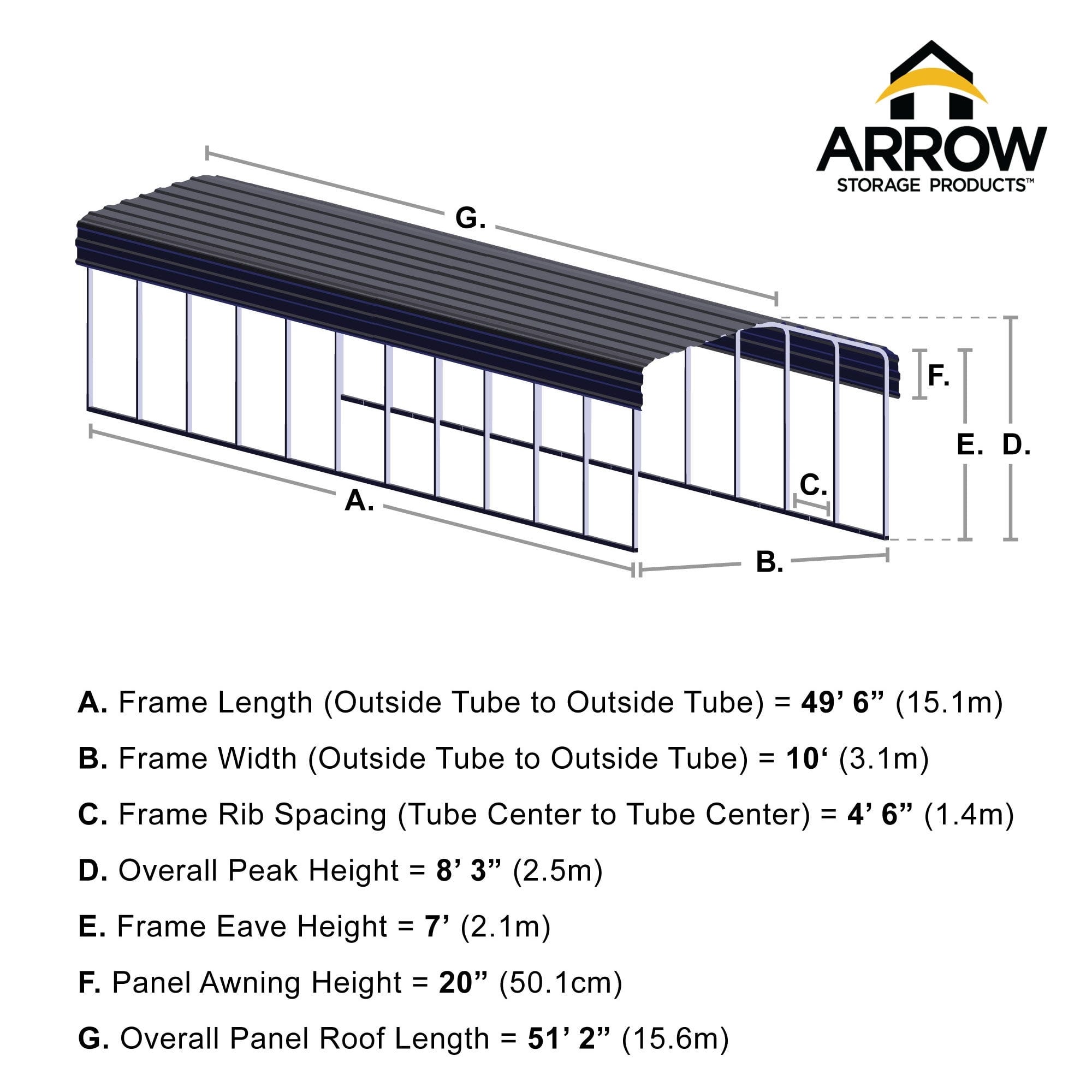 ARROW
STORAGE PRODUCTS™

G.

F.

E. D.

C.

A.

B.

A. Frame Length (Outside Tube to Outside Tube) = 49’ 6” (15.1m)

B. Frame Width (Outside Tube to Outside Tube) = 10‘ (3.1m)

C. Frame Rib Spacing (Tube Center to Tube Center) = 4’ 6” (1.4m)

D. Overall Peak Height = 8’ 3” (2.5m)

E. Frame Eave Height = 7’ (2.1m)

F. Panel Awning Height = 20” (50.1cm)

G. Overall Panel Roof Length = 51’ 2” (15.6m)