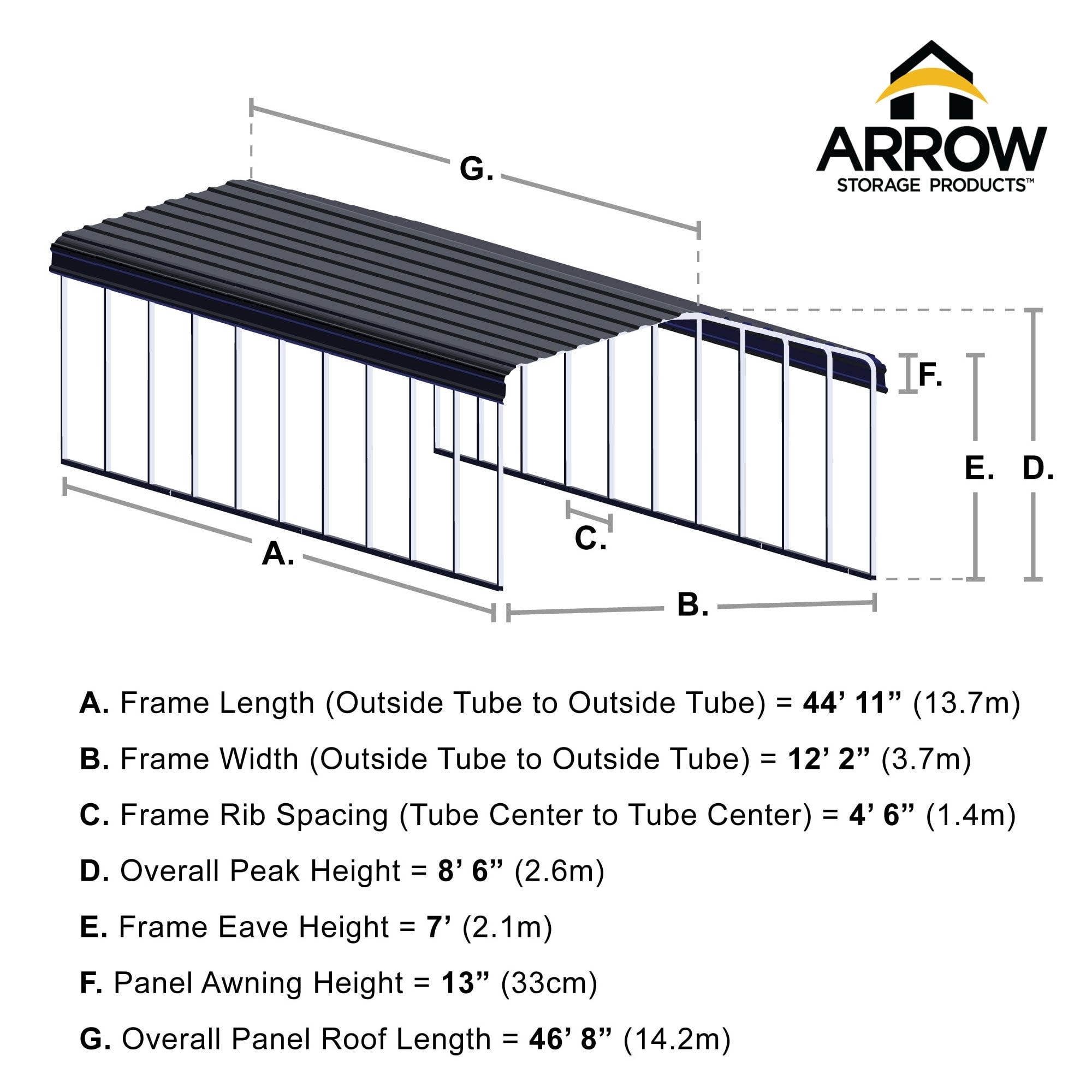 ARROW
STORAGE PRODUCTS™

G.

F.

E. D.

C.

A.

B.

A. Frame Length (Outside Tube to Outside Tube) = 44’ 11” (13.7m)

B. Frame Width (Outside Tube to Outside Tube) = 12’ 2” (3.7m)

C. Frame Rib Spacing (Tube Center to Tube Center) = 4’ 6” (1.4m)

D. Overall Peak Height = 8’ 6” (2.6m)

E. Frame Eave Height = 7’ (2.1m)

F. Panel Awning Height = 13” (33cm)

G. Overall Panel Roof Length = 46’ 8” (14.2m)